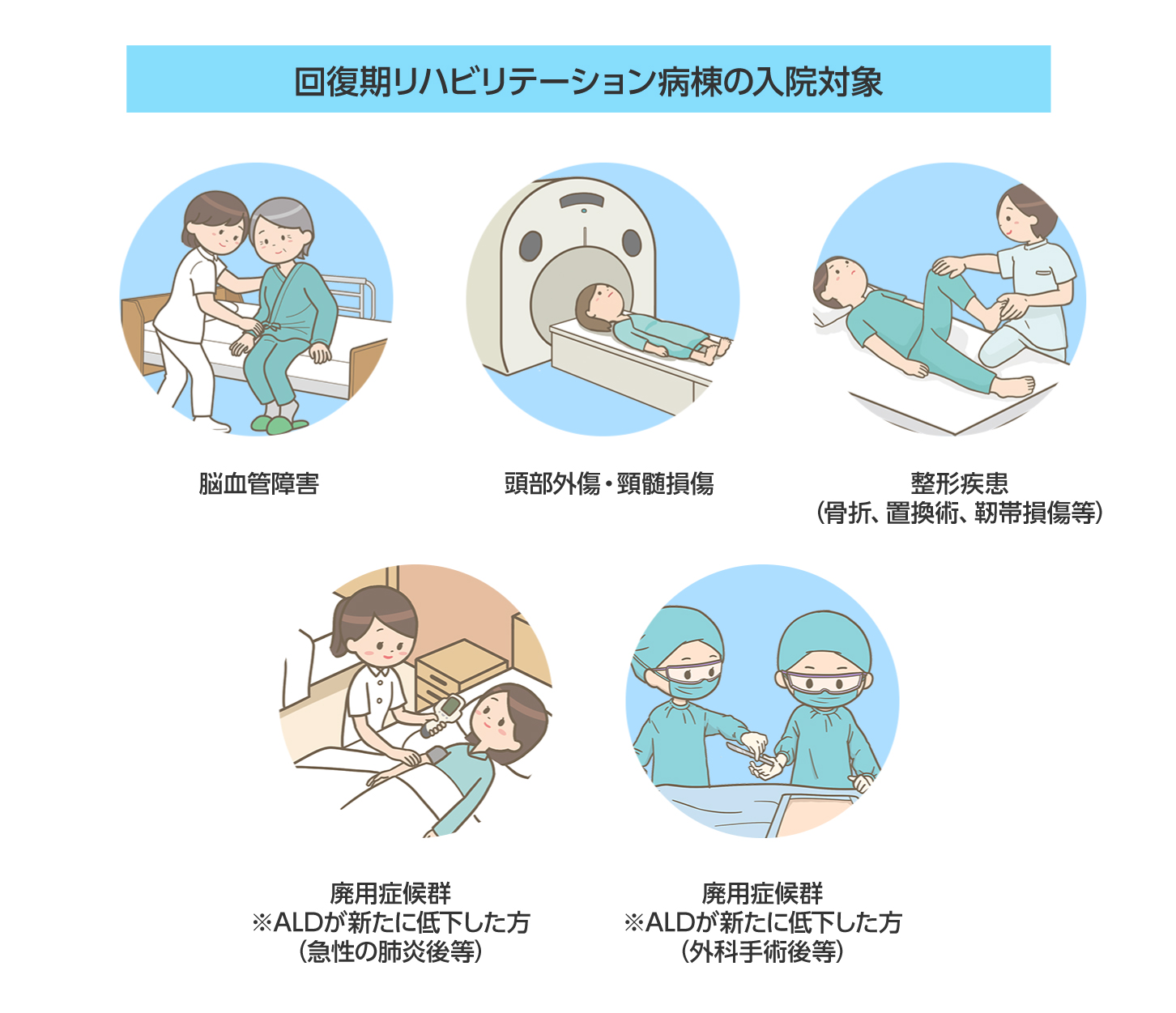 回復期リハビリテーション病棟の入院対象

脳血管障害

頭部外傷・頸髄損傷

整形疾患
(骨折、置換術、靭帯損傷等)

廃用症候群
※ALDが新たに低下した方
(急性の肺炎後等)

廃用症候群
※ALDが新たに低下した方
(外科手術後等)